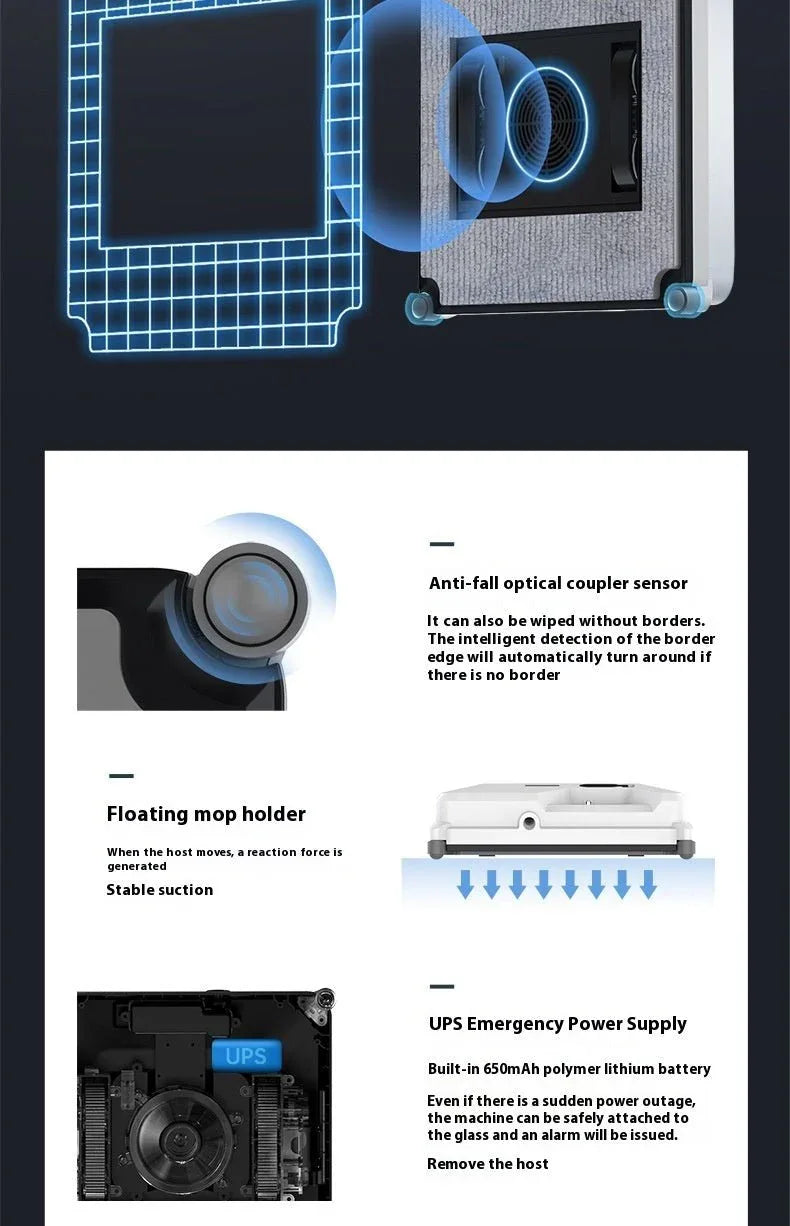 Anti-fall optical coupler sensor

It can also be wiped without borders. The intelligent detection of the border edge will automatically turn around if there is no border

Floating mop holder

When the host moves, a reaction force is generated

Stable suction

UPS

UPS Emergency Power Supply

Built-in 650mAh polymer lithium battery

Even if there is a sudden power outage, the machine can be safely attached to the glass and an alarm will be issued.

Remove the host